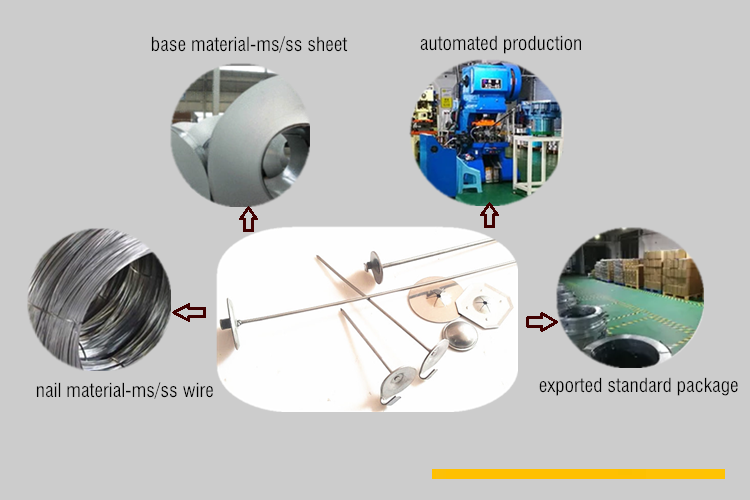 base material-ms/ss sheet

automated production

nail material-ms/ss wire

exported standard package