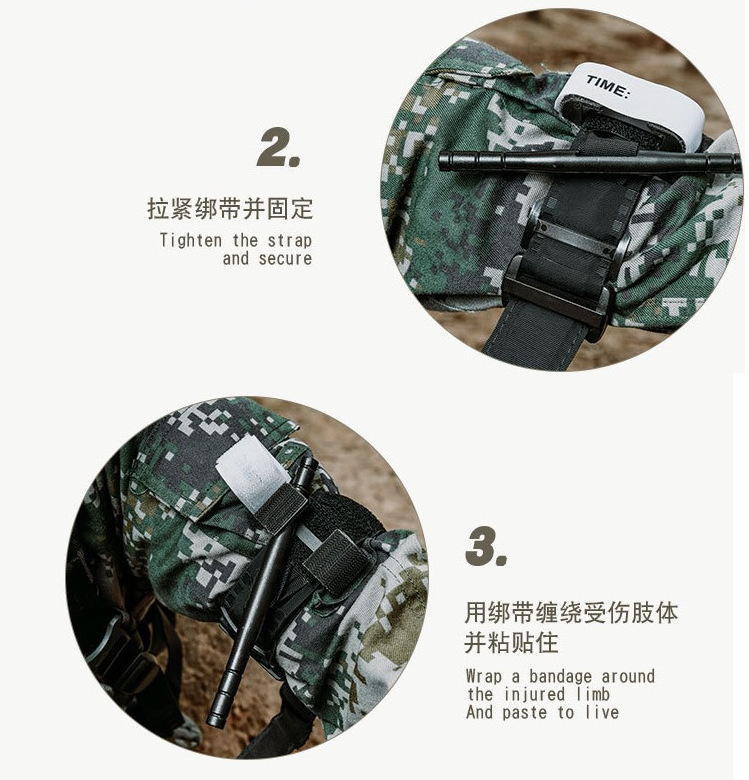 2.

拉紧绑带并固定

Tighten the strap and secure

TIME:

3.

用绑带缠绕受伤肢体并粘贴住

Wrap a bandage around the injured limb And paste to live