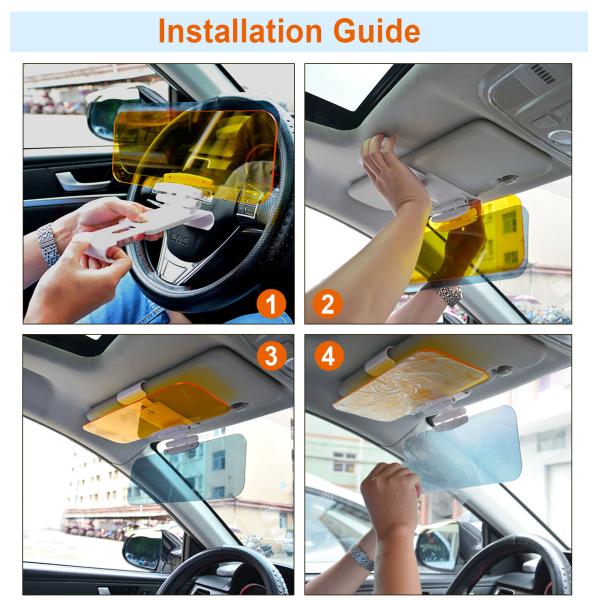 Installation Guide

1

2

3

4