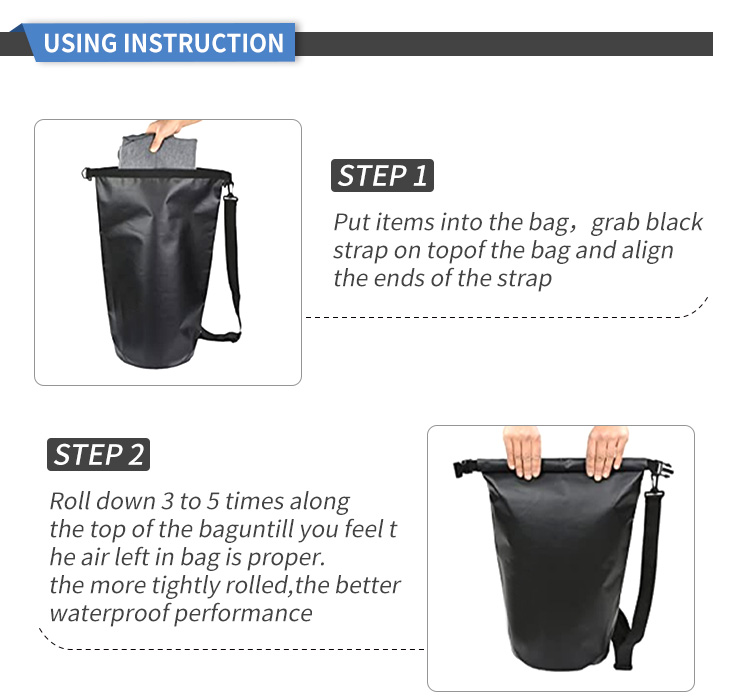 USING INSTRUCTION

STEP 1

Put items into the bag，grab black strap on topof the bag and align the ends of the strap

STEP 2

Roll down 3 to 5 times along the top of the baguntill you feel t he air left in bag is proper.
the more tightly rolled,the better waterproof performance