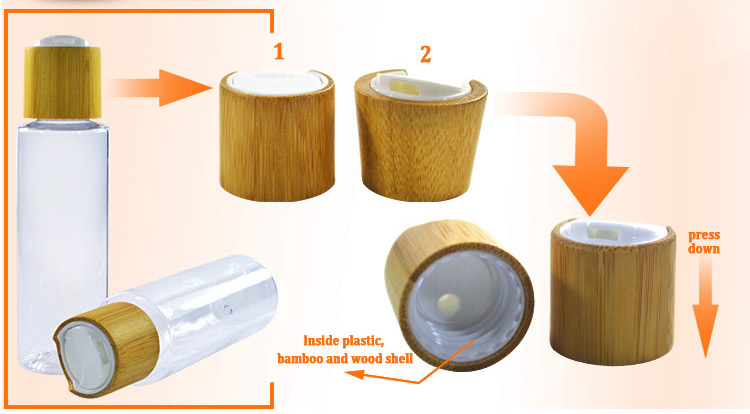 1
2
press down
Inside plastic, bamboo and wood shell