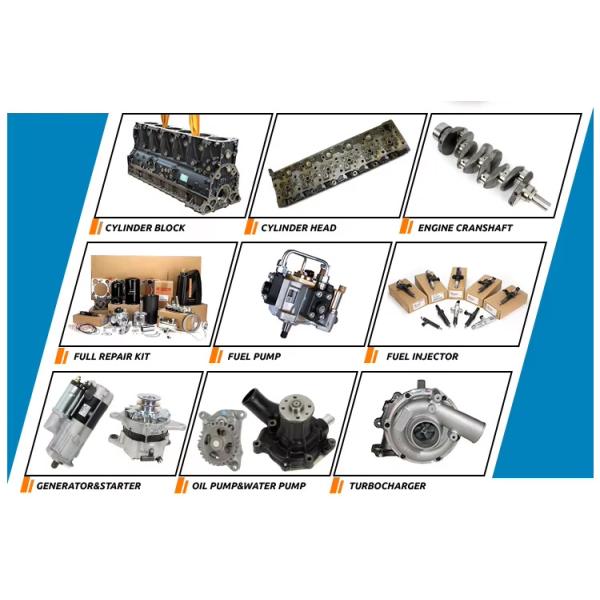 CYLINDER BLOCK

CYLINDER HEAD

ENGINE CRANSHAFT

FULL REPAIR KIT

FUEL PUMP

FUEL INJECTOR

GENERATOR&STARTER

OIL PUMP&WATER PUMP

TURBOCHARGER