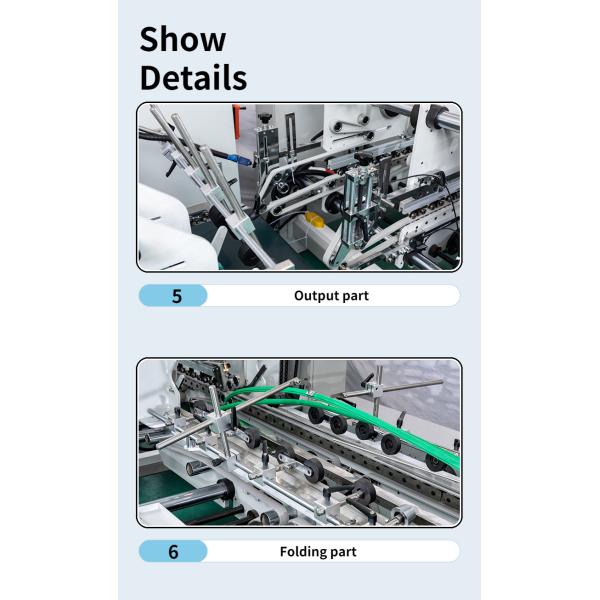 Show Details

5 Output part

6 Folding part