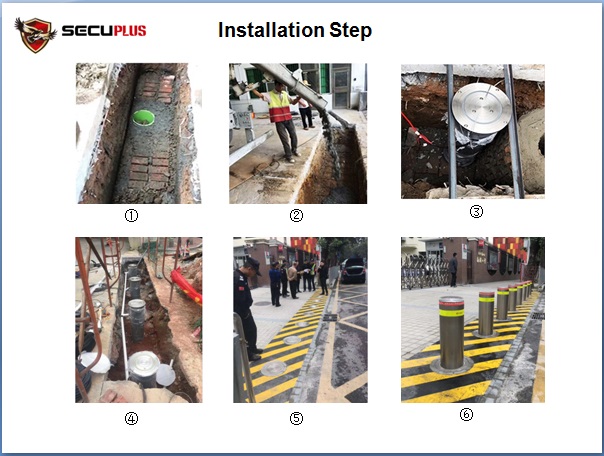 SECUPLUS

Installation Step

①

②

③

④

⑤

⑥