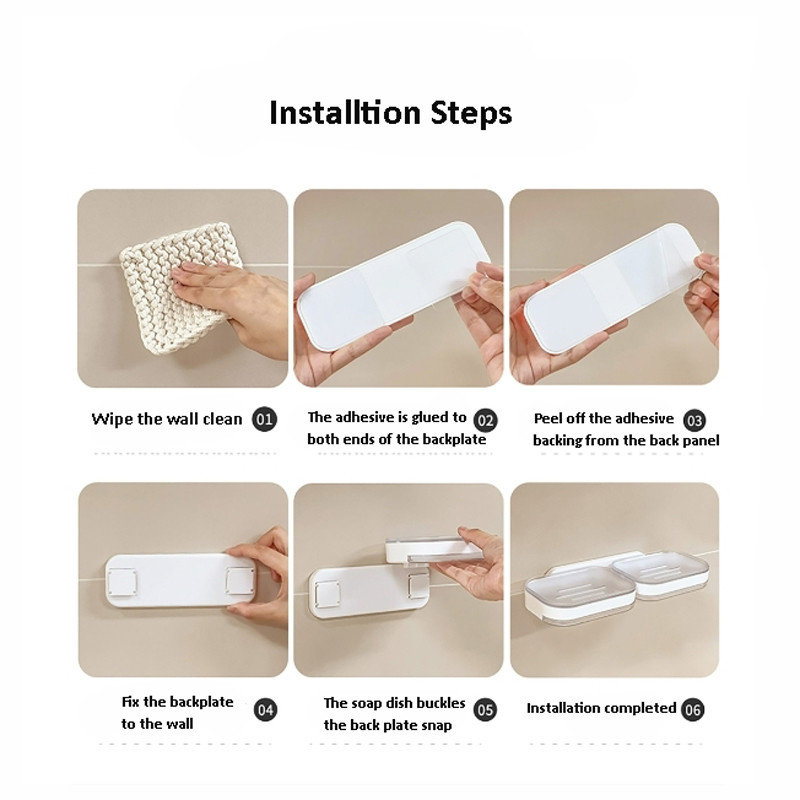 Installtion Steps

Wipe the wall clean 01

The adhesive is glued to both ends of the backplate 02

Peel off the adhesive backing from the back panel 03

Fix the backplate to the wall 04

The soap dish buckles the back plate snap 05

Installation completed 06