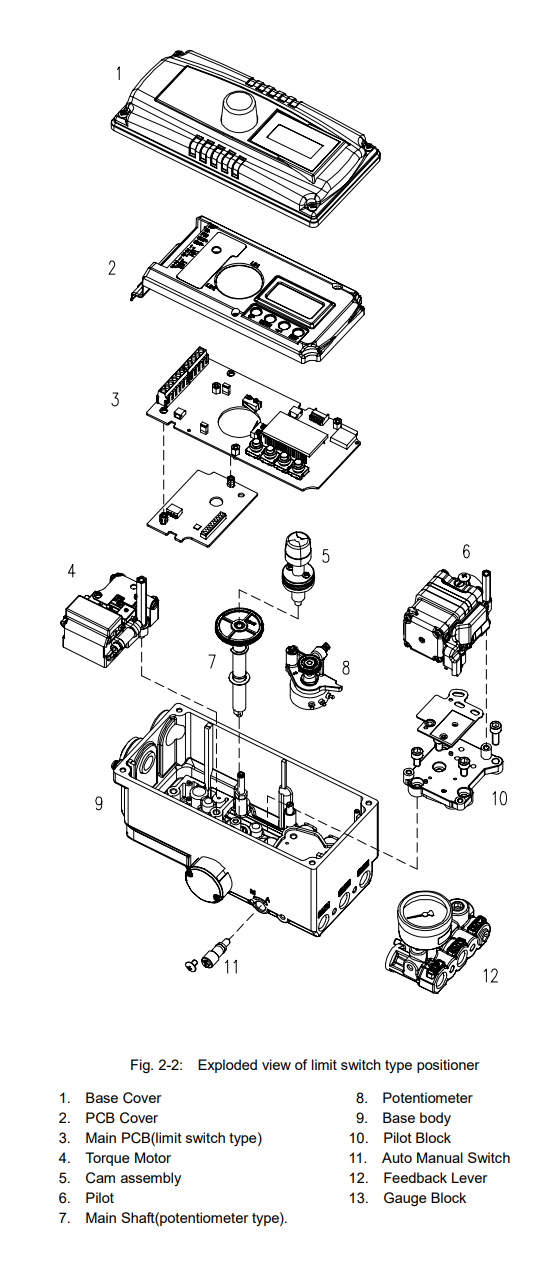 1

2

3

4

5

6

7

8

9

10

11

12

Fig. 2-2: Exploded view of limit switch type positioner

1. Base Cover
2. PCB Cover
3. Main PCB(limit switch type)
4. Torque Motor
5. Cam assembly
6. Pilot
7. Main Shaft(potentiometer type).

8. Potentiometer
9. Base body
10. Pilot Block
11. Auto Manual Switch
12. Feedback Lever
13. Gauge Block