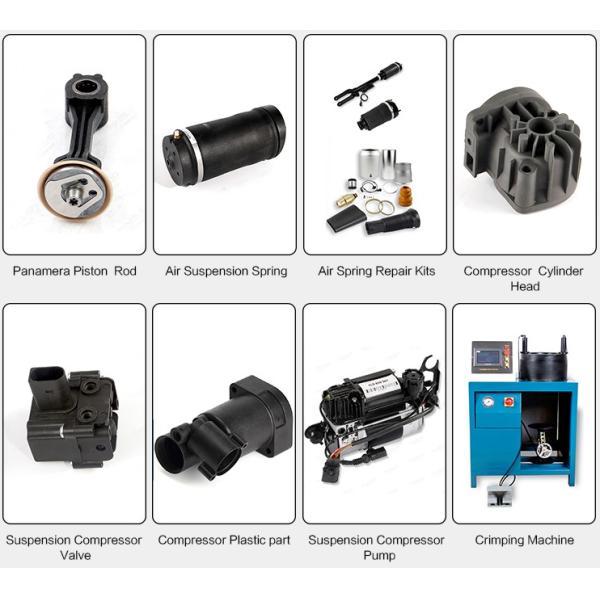 Panamera Piston Rod

Air Suspension Spring

Air Spring Repair Kits

Compressor Cylinder Head

Suspension Compressor Valve

Compressor Plastic part

Suspension Compressor Pump

Crimping Machine