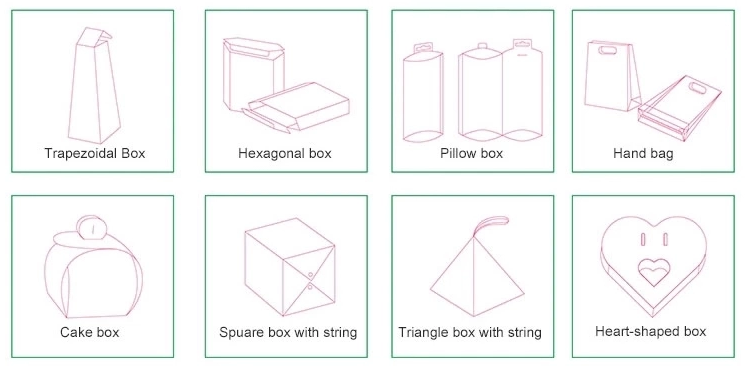 Trapezoidal Box

Hexagonal box

Pillow box

Hand bag

Cake box

Spuare box with string

Triangle box with string

Heart-shaped box