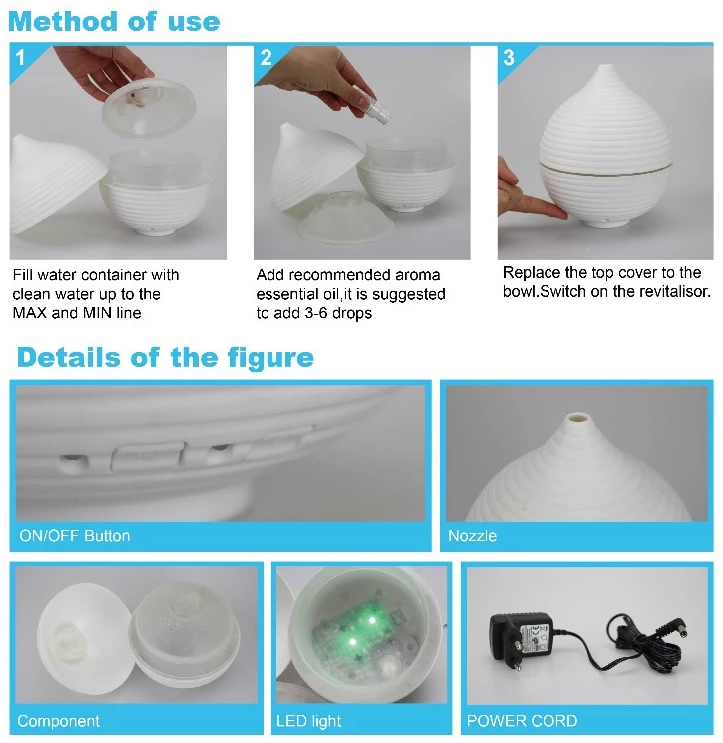 Method of use

1

Fill water container with clean water up to the MAX and MIN line

2

Add recommended aroma essential oil,it is suggested tc add 3-6 drops

3

Replace the top cover to the bowl.Switch on the revitalisor.

Details of the figure

ON/OFF Button

Nozzle

Component

LED light

POWER CORD