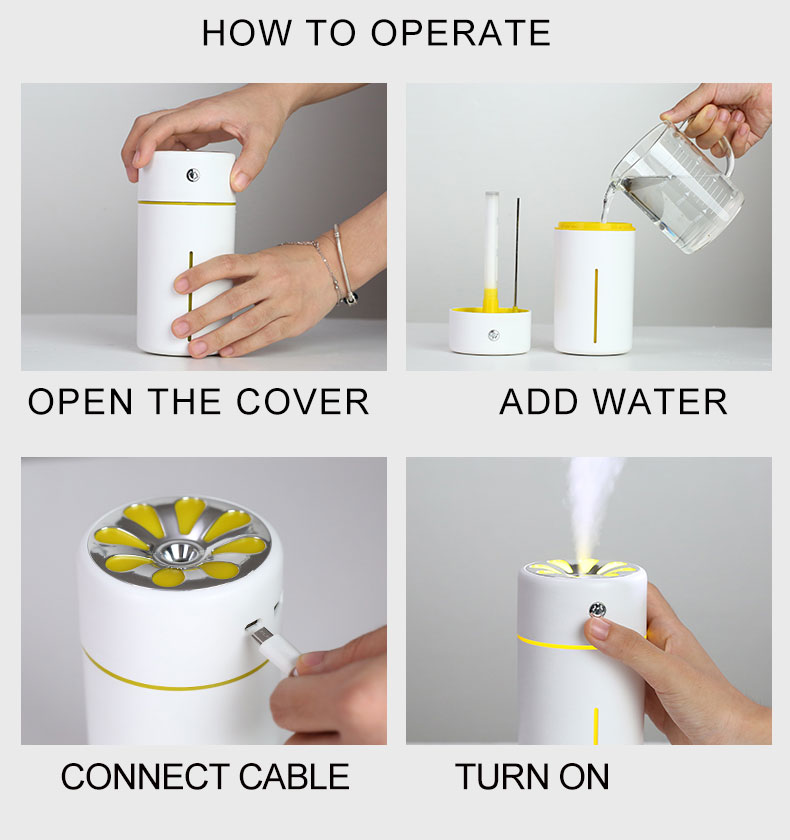 HOW TO OPERATE

OPEN THE COVER

ADD WATER

CONNECT CABLE

TURN ON