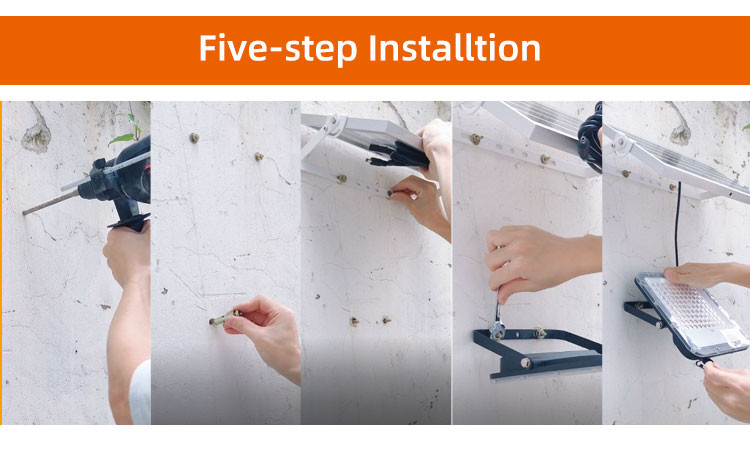 Five-step Installtion