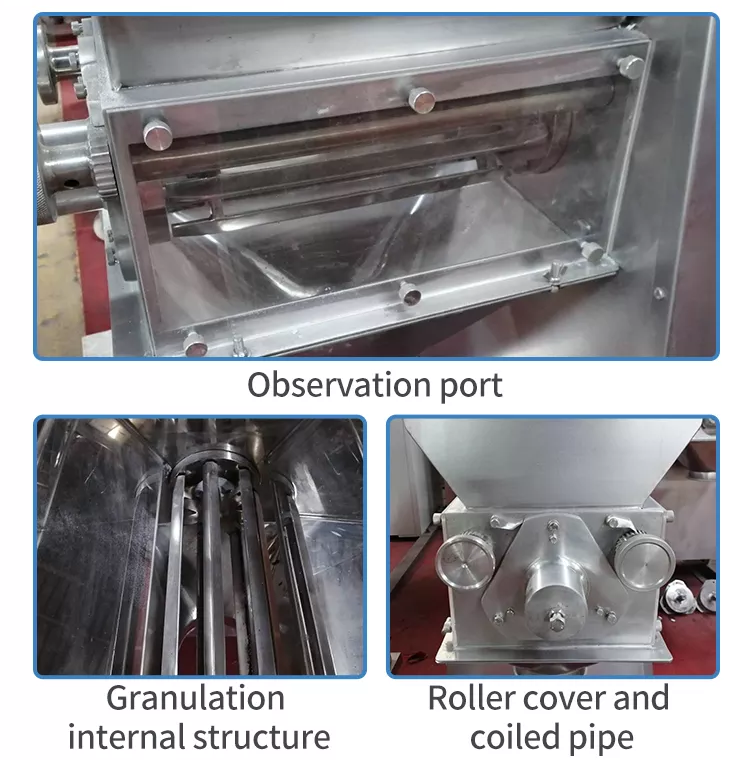 Observation port

Granulation internal structure

Roller cover and coiled pipe