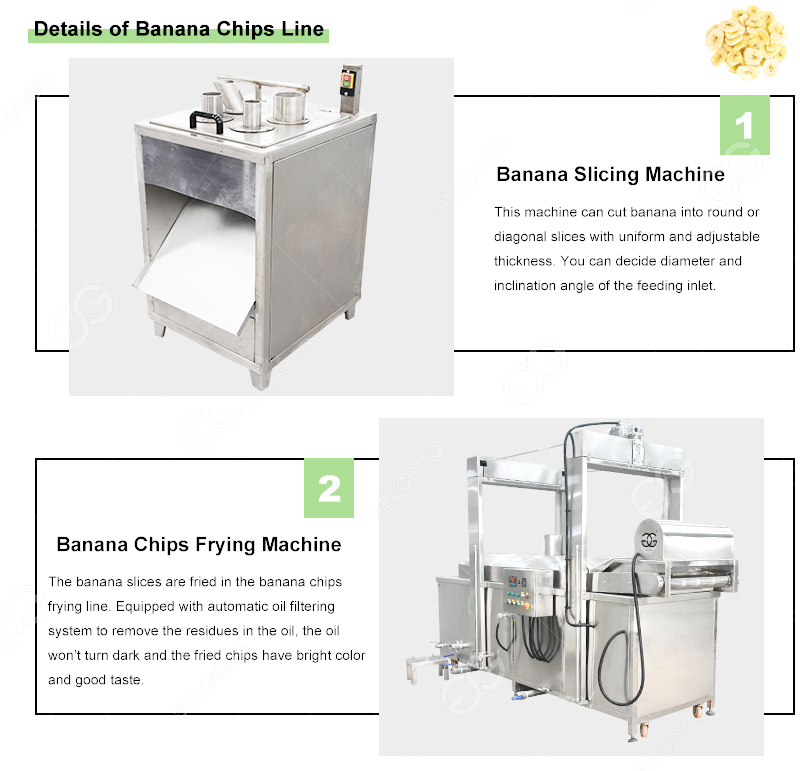 Details of Banana Chips Line

1

Banana Slicing Machine

This machine can cut banana into round or diagonal slices with uniform and adjustable thickness. You can decide diameter and inclination angle of the feeding inlet.

2

Banana Chips Frying Machine

The banana slices are fried in the banana chips frying line. Equipped with automatic oil filtering system to remove the residues in the oil, the oil won't turn dark and the fried chips have bright color and good taste.