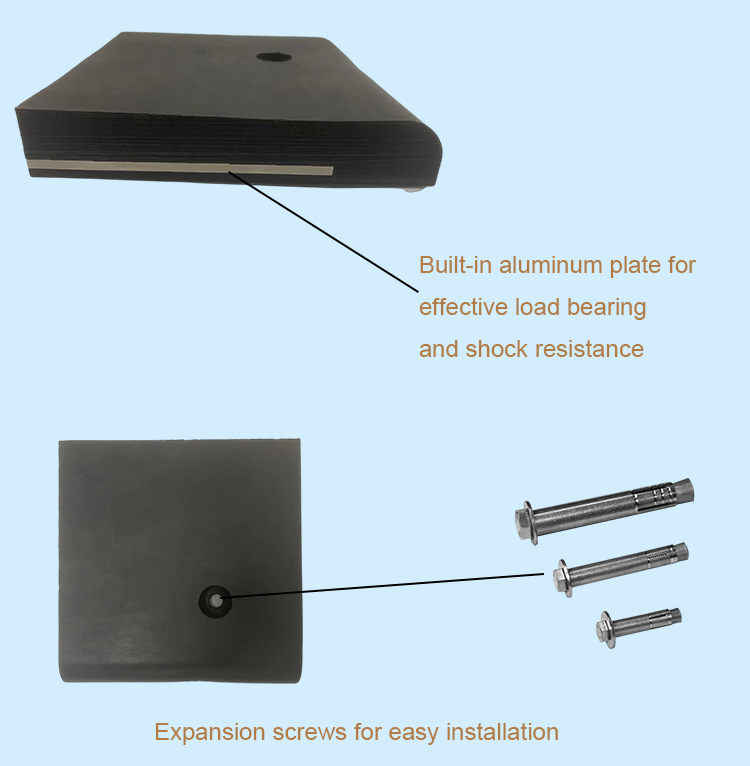 Built-in aluminum plate for effective load bearing and shock resistance

Expansion screws for easy installation