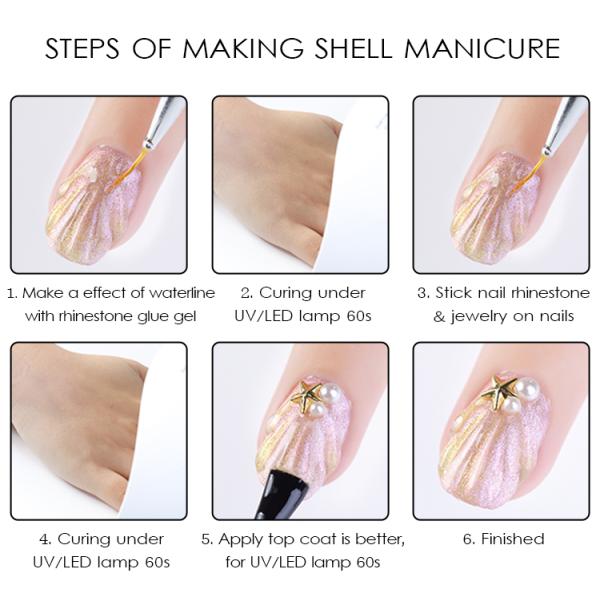 STEPS OF MAKING SHELL MANICURE

1. Make a effect of waterline with rhinestone glue gel

2. Curing under UV/LED lamp 60s

3. Stick nail rhinestone & jewelry on nails

4. Curing under UV/LED lamp 60s

5. Apply top coat is better, for UV/LED lamp 60s

6. Finished