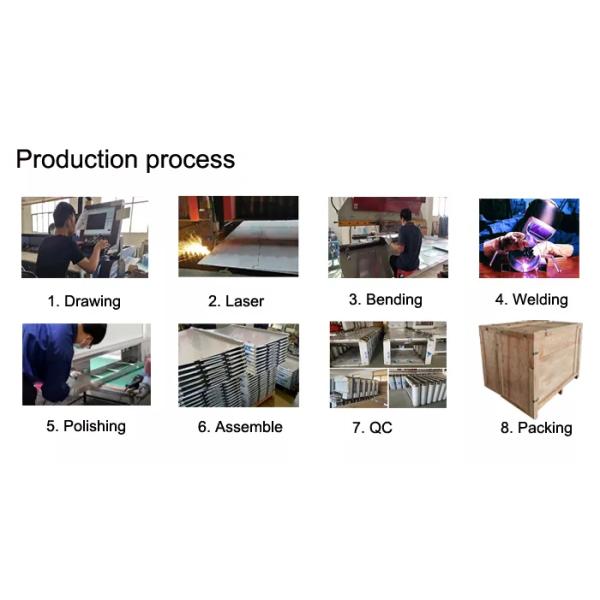 Production process

1. Drawing

2. Laser

3. Bending

4. Welding

5. Polishing

6. Assemble

7. QC

8. Packing