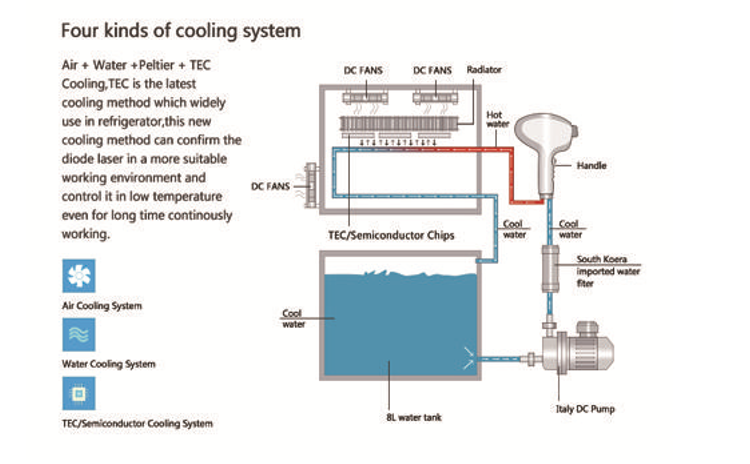 Four kinds of cooling system

Air + Water +Peltier + TEC Cooling,TEC is the latest cooling method which widely use in refrigerator,this new cooling method can confirm the diode laser in a more suitable working environment and control it in low temperature even for long time continously working.

Air Cooling System

Water Cooling System

TEC/Semiconductor Cooling System

DC FANS
DC FANS
Radiator
Hot water
Handle
DC FANS
TEC/Semiconductor Chips
Cool water
Cool water
South Koera imported water fiter
Cool water
8L water tank
Italy DC Pump