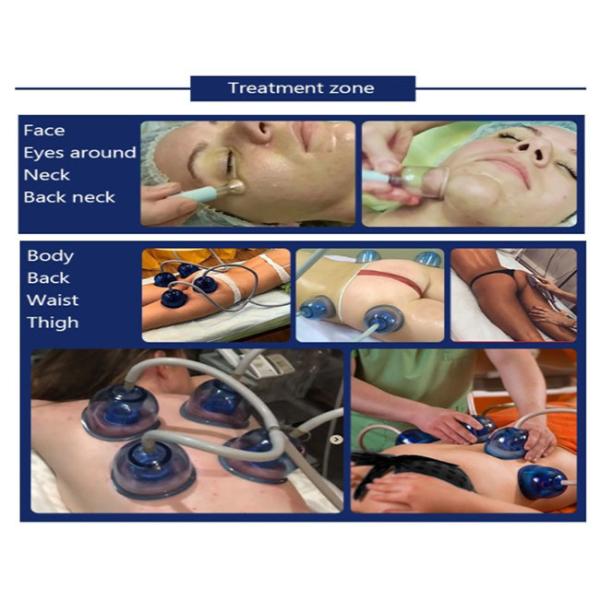 Treatment zone

Face
Eyes around
Neck
Back neck

Body
Back
Waist
Thigh