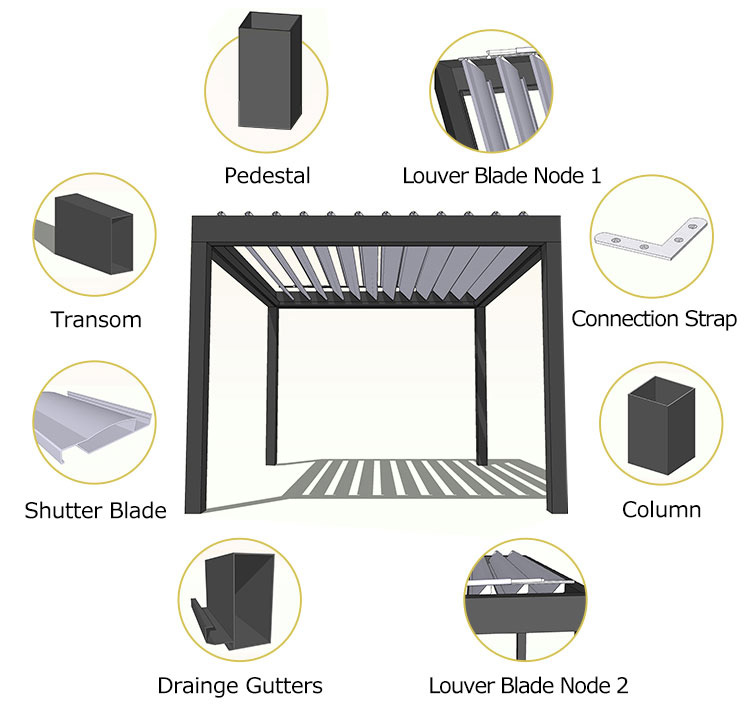 Pedestal

Louver Blade Node 1

Transom

Connection Strap

Shutter Blade

Column

Drainge Gutters

Louver Blade Node 2