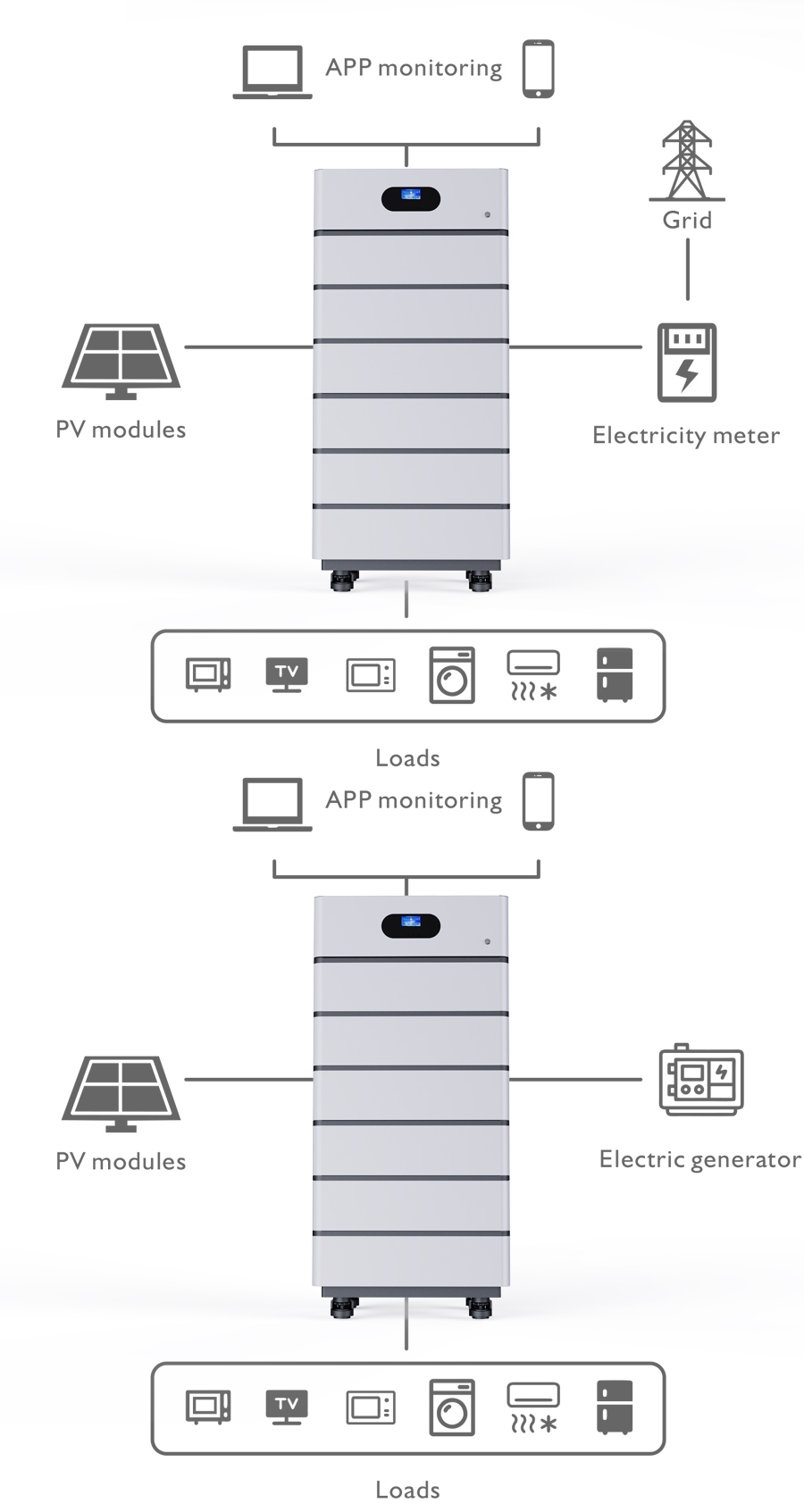 APP monitoring

Grid

PV modules

Electricity meter

TV

Loads

APP monitoring

PV modules

Electric generator

TV

Loads