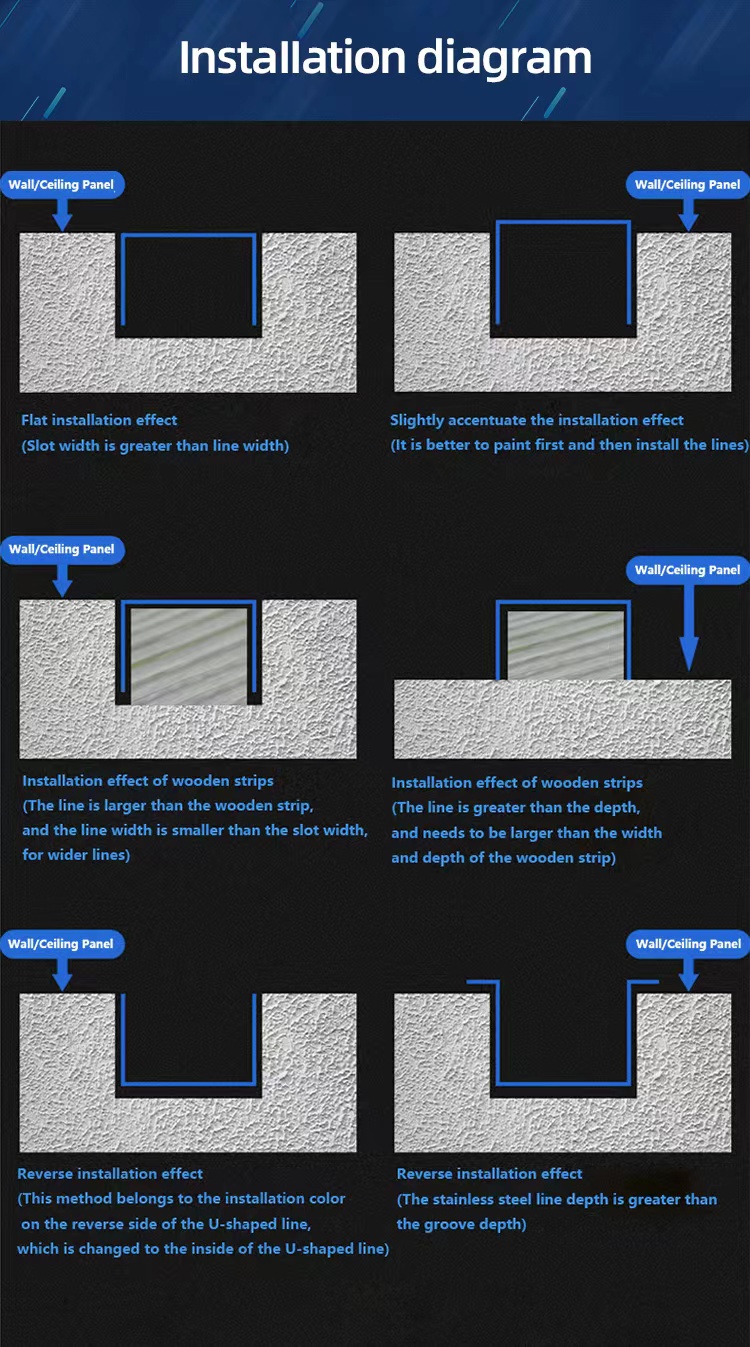 Installation diagram

Wall/Ceiling Panel

Flat installation effect
(Slot width is greater than line width)

Wall/Ceiling Panel

Slightly accentuate the installation effect
(It is better to paint first and then install the lines)

Wall/Ceiling Panel

Installation effect of wooden strips
(The line is larger than the wooden strip, and the line width is smaller than the slot width, for wider lines)

Wall/Ceiling Panel

Installation effect of wooden strips
(The line is greater than the depth, and needs to be larger than the width and depth of the wooden strip)

Wall/Ceiling Panel

Reverse installation effect
(This method belongs to the installation color on the reverse side of the U-shaped line, which is changed to the inside of the U-shaped line)

Wall/Ceiling Panel

Reverse installation effect
(The stainless steel line depth is greater than the groove depth)