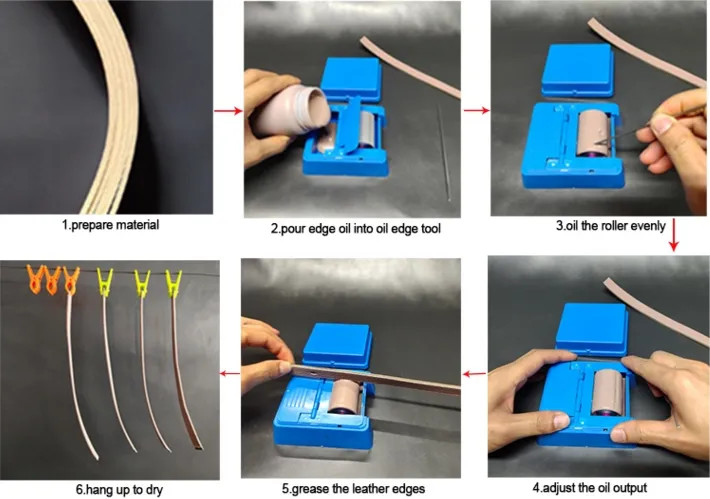 1.prepare material

2.pour edge oil into oil edge tool

3.oil the roller evenly

4.adjust the oil output

5.grease the leather edges

6.hang up to dry