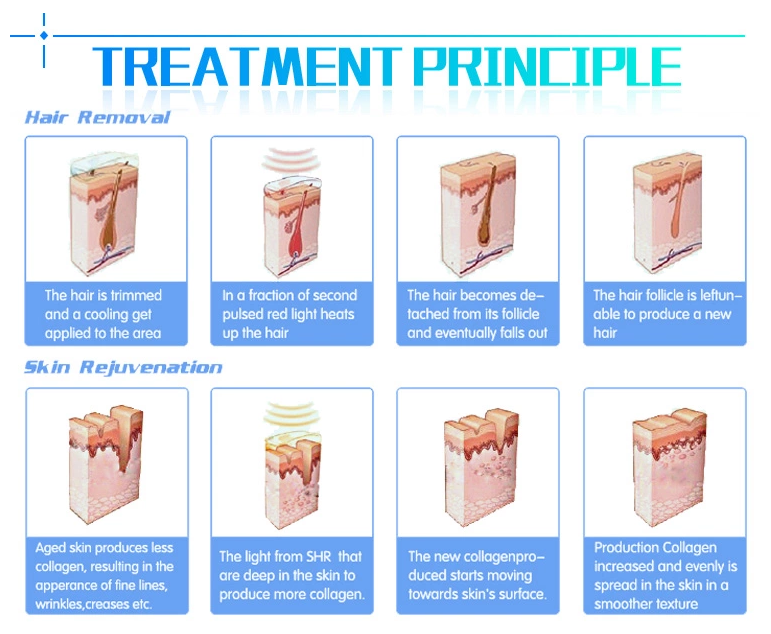 TREATMENT PRINCIPLE

Hair Removal

The hair is trimmed and a cooling get applied to the area

In a fraction of second pulsed red light heats up the hair

The hair becomes detached from its follicle and eventually falls out

The hair follicle is leftunable to produce a new hair

Skin Rejuvenation

Aged skin produces less collagen, resulting in the apperance of fine lines, wrinkles,creases etc.

The light from SHR that are deep in the skin to produce more collagen.

The new collagenproduced starts moving towards skin's surface.

Production Collagen increased and evenly is spread in the skin in a smoother texture