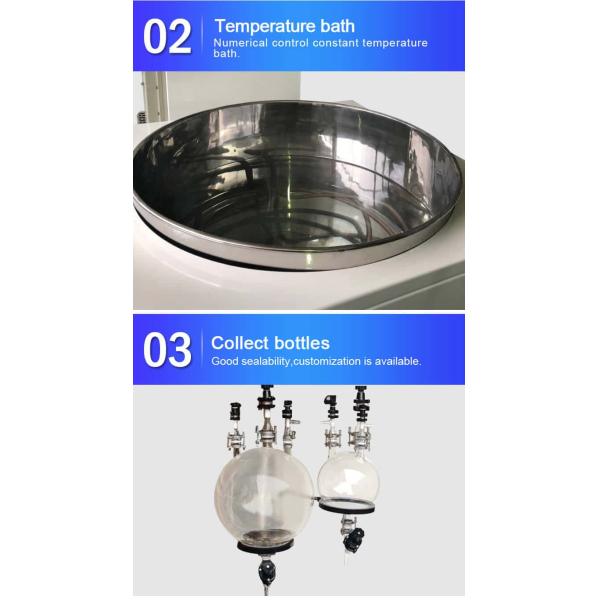 02
Temperature bath
Numerical control constant temperature bath.

03
Collect bottles
Good sealability,customization is available.