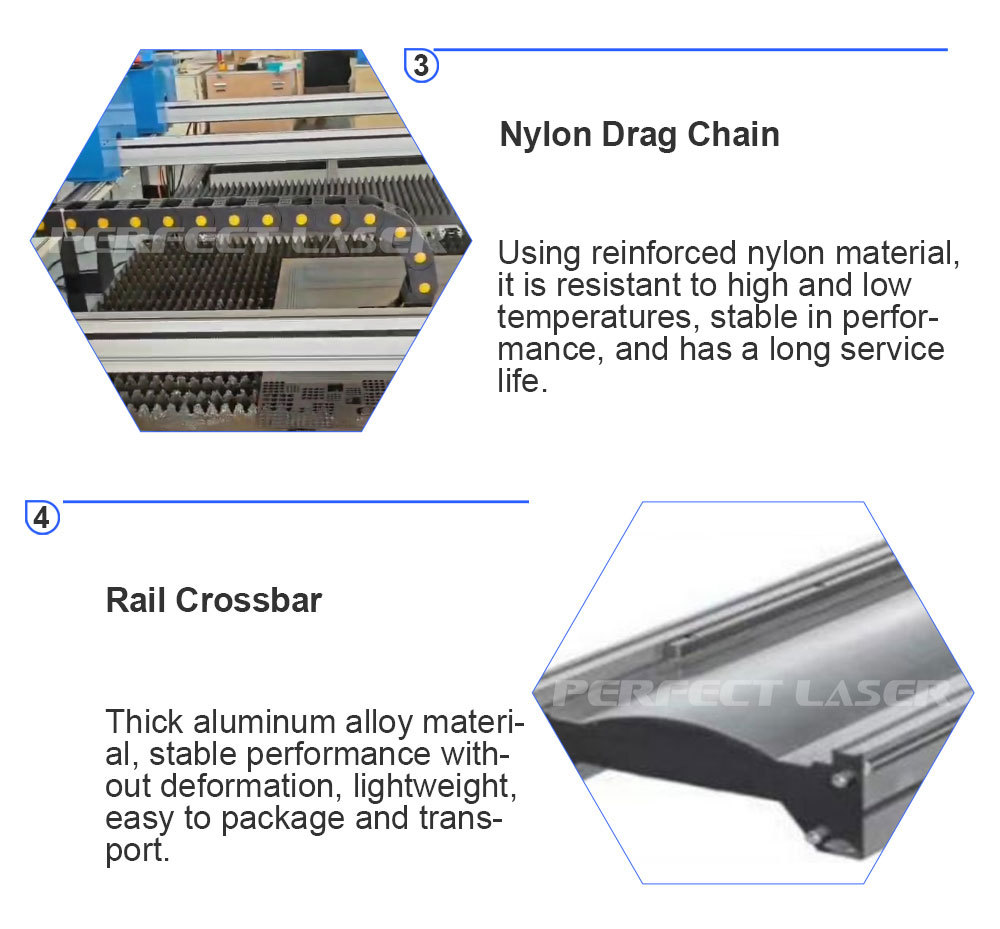 PERFECT LASER

3

Nylon Drag Chain

Using reinforced nylon material, it is resistant to high and low temperatures, stable in performance, and has a long service life.

4

Rail Crossbar

Thick aluminum alloy material, stable performance without deformation, lightweight, easy to package and transport.

PERFECT LASER