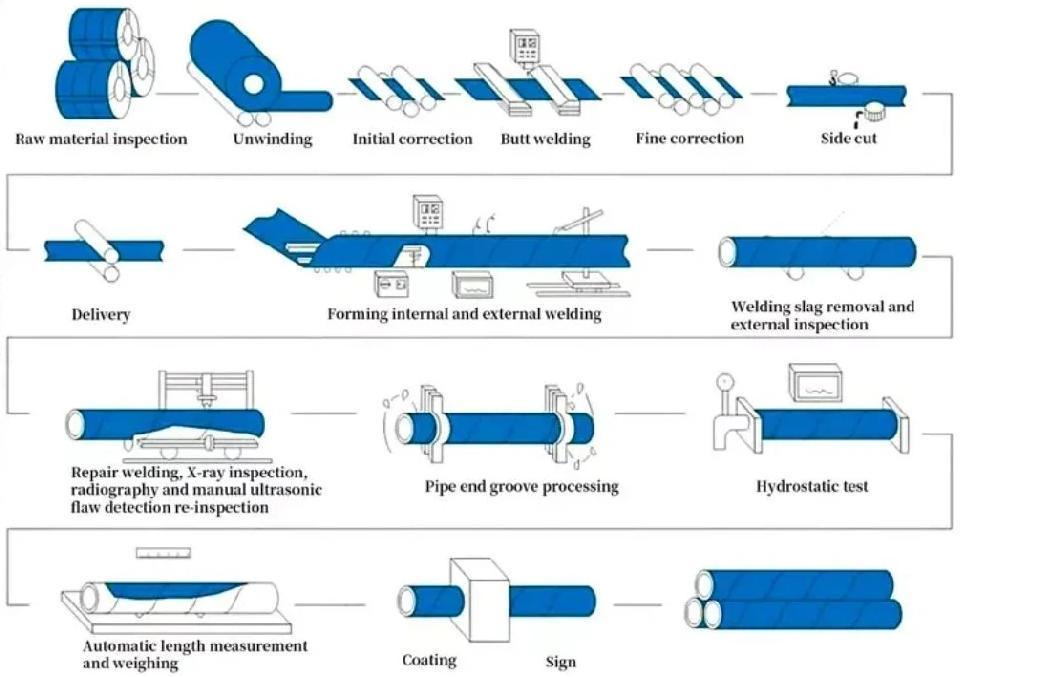 Raw material inspection
Unwinding
Initial correction
Butt welding
Fine correction
Side cut

Delivery
Forming internal and external welding
Welding slag removal and external inspection

Repair welding, X-ray inspection, radiography and manual ultrasonic flaw detection re-inspection
Pipe end groove processing
Hydrostatic test

Automatic length measurement and weighing
Coating
Sign