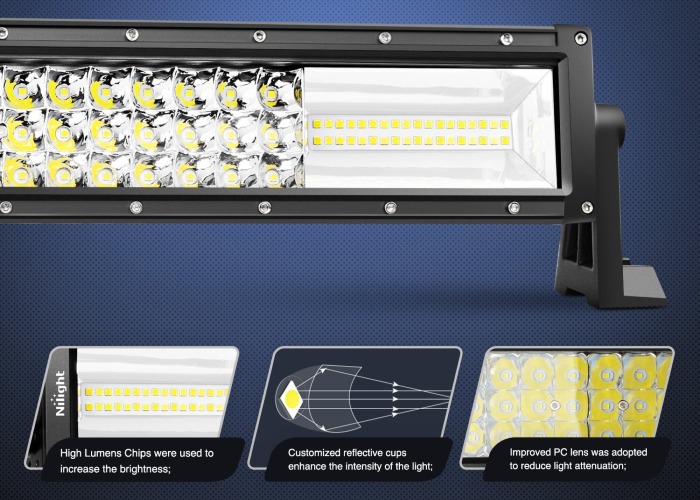 Nilight

High Lumens Chips were used to increase the brightness;

Customized reflective cups enhance the intensity of the light;

Improved PC lens was adopted to reduce light attenuation;