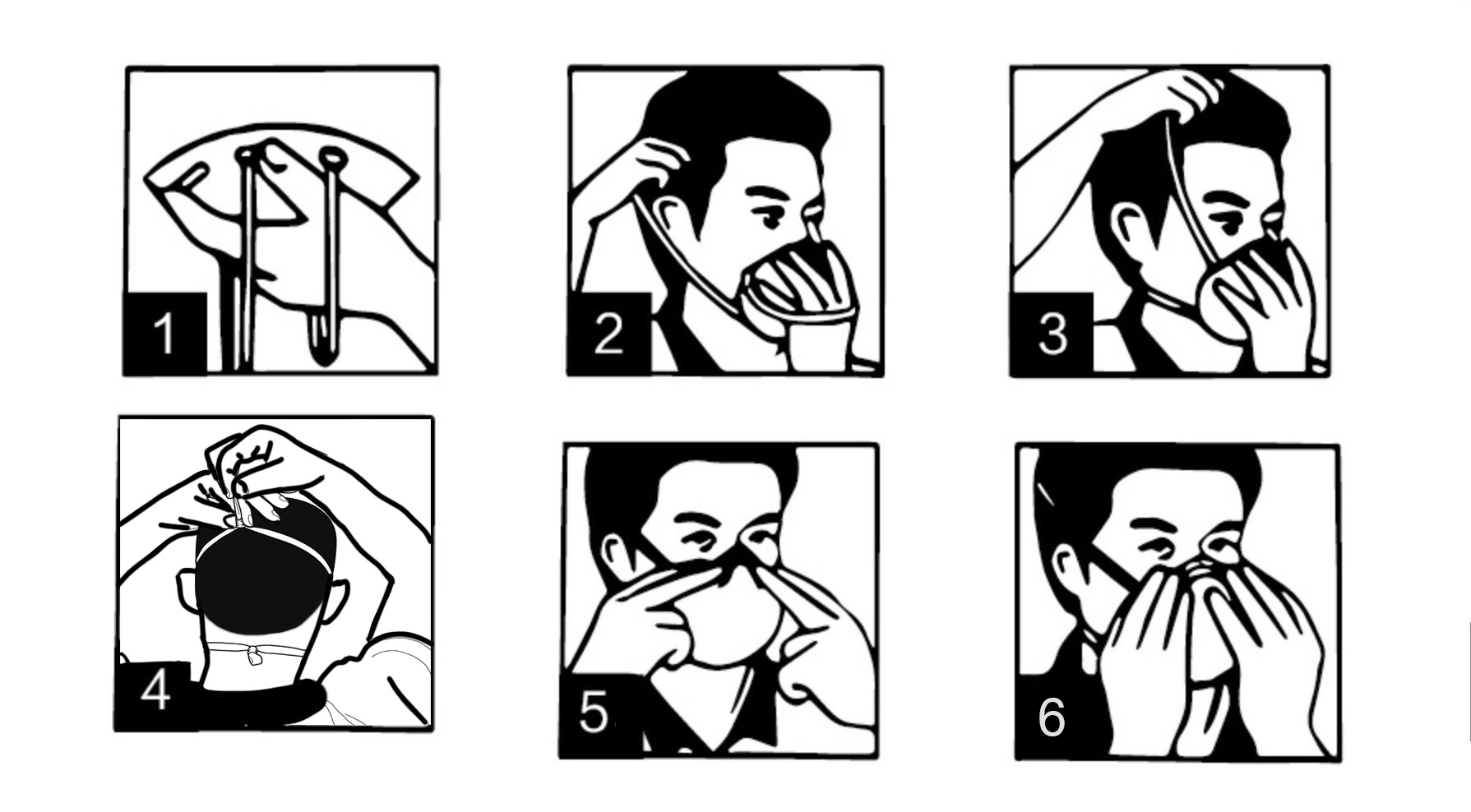 1

2

3

4

5

6