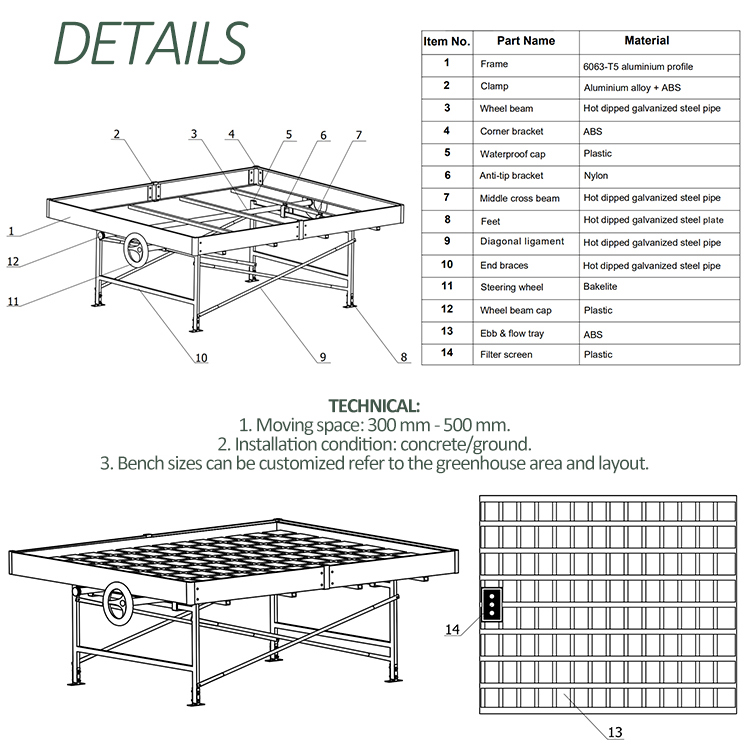 DETAILS

2 3 4 5 6 7
1
12
11
10 9 8

| Item No. | Part Name | Material |
|---|---|---|
| 1 | Frame | 6063-T5 aluminium profile |
| 2 | Clamp | Aluminium alloy + ABS |
| 3 | Wheel beam | Hot dipped galvanized steel pipe |
| 4 | Corner bracket | ABS |
| 5 | Waterproof cap | Plastic |
| 6 | Anti-tip bracket | Nylon |
| 7 | Middle cross beam | Hot dipped galvanized steel pipe |
| 8 | Feet | Hot dipped galvanized steel plate |
| 9 | Diagonal ligament | Hot dipped galvanized steel pipe |
| 10 | End braces | Hot dipped galvanized steel pipe |
| 11 | Steering wheel | Bakelite |
| 12 | Wheel beam cap | Plastic |
| 13 | Ebb & flow tray | ABS |
| 14 | Filter screen | Plastic |

TECHNICAL:
1. Moving space: 300 mm - 500 mm.
2. Installation condition: concrete/ground.
3. Bench sizes can be customized refer to the greenhouse area and layout.

14
13