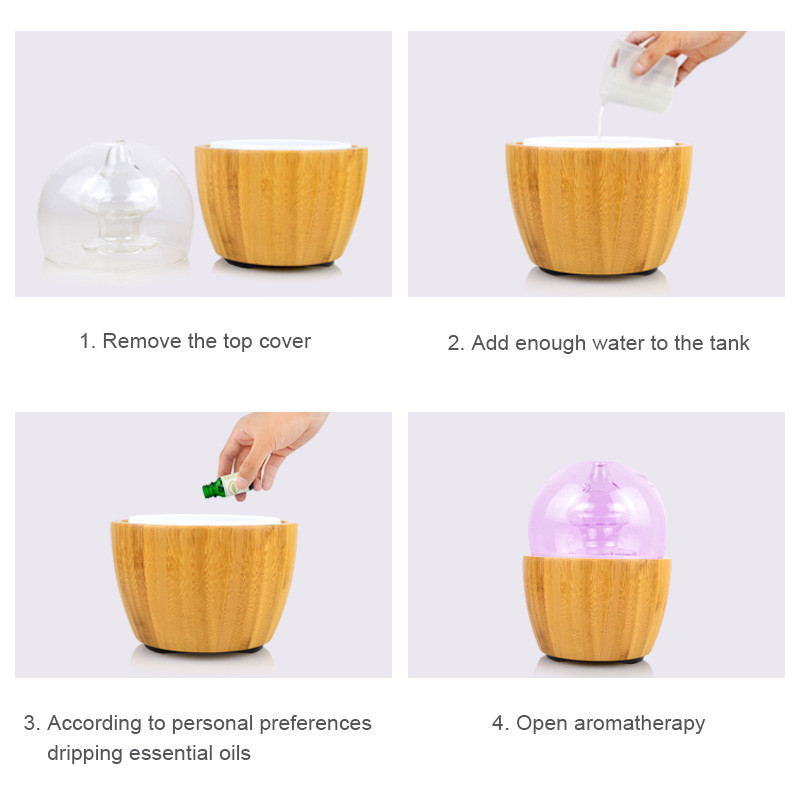 1. Remove the top cover

2. Add enough water to the tank

3. According to personal preferences dripping essential oils

4. Open aromatherapy