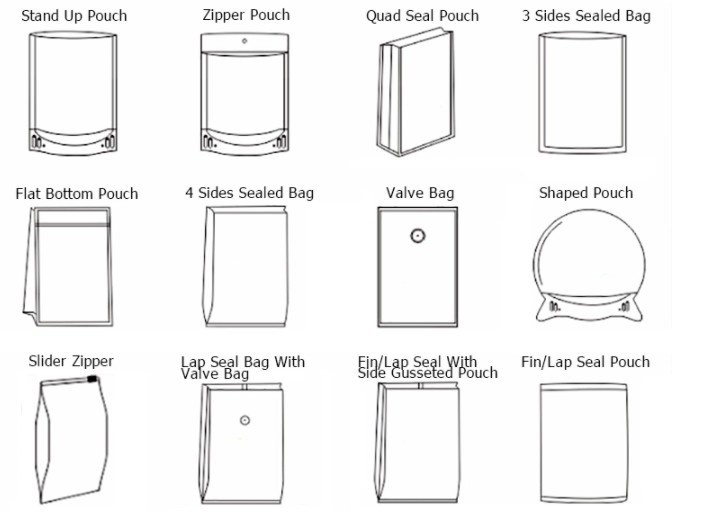 Stand Up Pouch
Zipper Pouch
Quad Seal Pouch
3 Sides Sealed Bag

Flat Bottom Pouch
4 Sides Sealed Bag
Valve Bag
Shaped Pouch

Slider Zipper
Lap Seal Bag With Valve Bag
Fin/Lap Seal With Side Gusseted Pouch
Fin/Lap Seal Pouch