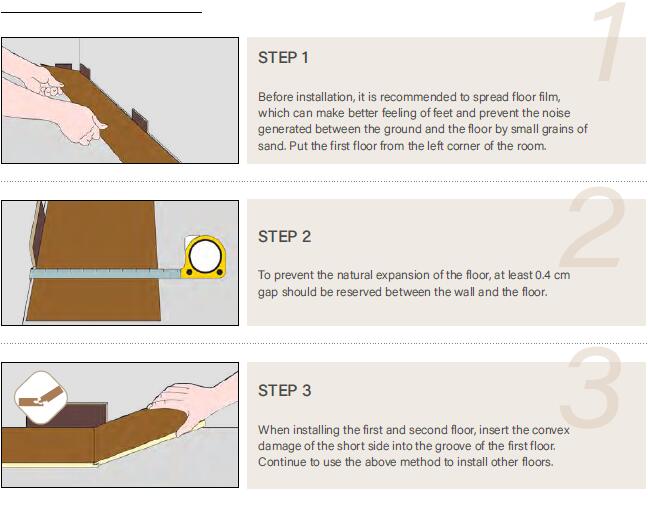 1

STEP 1

Before installation, it is recommended to spread floor film, which can make better feeling of feet and prevent the noise generated between the ground and the floor by small grains of sand. Put the first floor from the left corner of the room.

2

STEP 2

To prevent the natural expansion of the floor, at least 0.4 cm gap should be reserved between the wall and the floor.

3

STEP 3

When installing the first and second floor, insert the convex damage of the short side into the groove of the first floor. Continue to use the above method to install other floors.