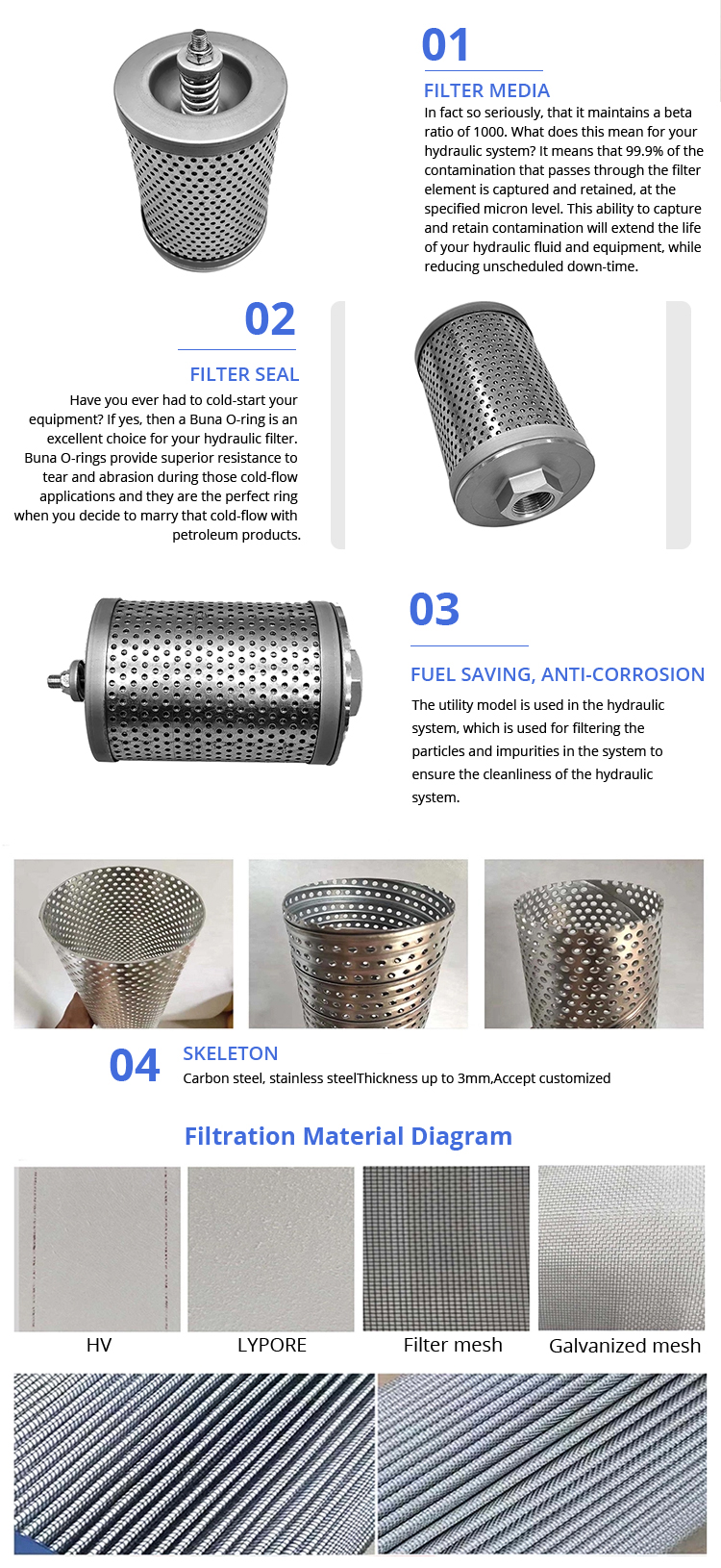 01

FILTER MEDIA

In fact so seriously, that it maintains a beta ratio of 1000. What does this mean for your hydraulic system? It means that 99.9% of the contamination that passes through the filter element is captured and retained, at the specified micron level. This ability to capture and retain contamination will extend the life of your hydraulic fluid and equipment, while reducing unscheduled down-time.

02

FILTER SEAL

Have you ever had to cold-start your equipment? If yes, then a Buna O-ring is an excellent choice for your hydraulic filter. Buna O-rings provide superior resistance to tear and abrasion during those cold-flow applications and they are the perfect ring when you decide to marry that cold-flow with petroleum products.

03

FUEL SAVING, ANTI-CORROSION

The utility model is used in the hydraulic system, which is used for filtering the particles and impurities in the system to ensure the cleanliness of the hydraulic system.

04

SKELETON

Carbon steel, stainless steelThickness up to 3mm,Accept customized

Filtration Material Diagram

HV

LYPORE

Filter mesh

Galvanized mesh