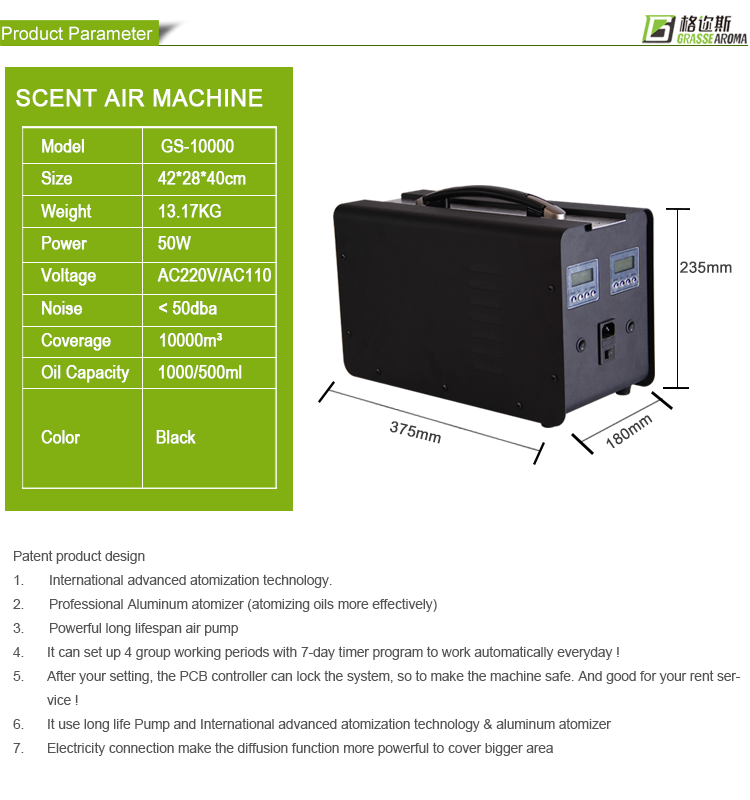 Product Parameter

格迩斯
GRASSE AROMA

SCENT AIR MACHINE

| Model | GS-10000 |
|---|---|
| Size | 42*28*40cm |
| Weight | 13.17KG |
| Power | 50W |
| Voltage | AC220V/AC110 |
| Noise | < 50dba |
| Coverage | 10000m³ |
| Oil Capacity | 1000/500ml |
| Color | Black |

235mm

375mm

180mm

Patent product design

1. International advanced atomization technology.
2. Professional Aluminum atomizer (atomizing oils more effectively)
3. Powerful long lifespan air pump
4. It can set up 4 group working periods with 7-day timer program to work automatically everyday !
5. After your setting, the PCB controller can lock the system, so to make the machine safe. And good for your rent service !
6. It use long life Pump and International advanced atomization technology & aluminum atomizer
7. Electricity connection make the diffusion function more powerful to cover bigger area