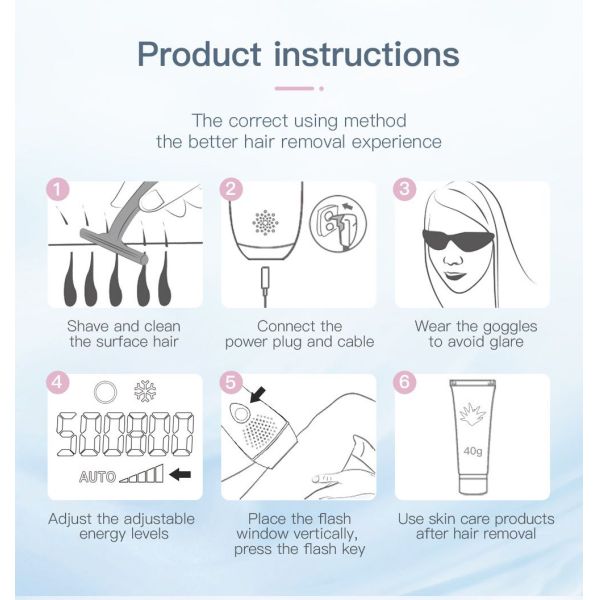 Product instructions

The correct using method
the better hair removal experience

1
Shave and clean the surface hair

2
Connect the power plug and cable

3
Wear the goggles to avoid glare

4
500800
AUTO
Adjust the adjustable energy levels

5
Place the flash window vertically, press the flash key

6
40g
Use skin care products after hair removal