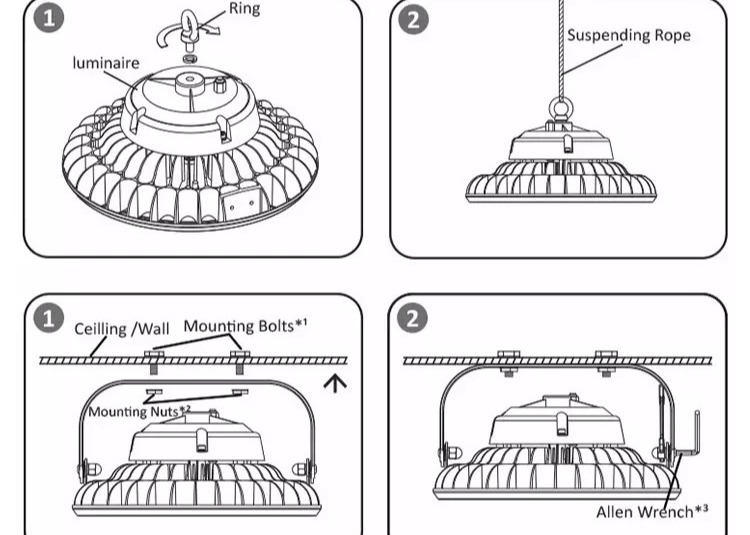 1
Ring
luminaire

2
Suspending Rope

1
Ceilling /Wall
Mounting Bolts*¹
Mounting Nuts*²

2
Allen Wrench*³