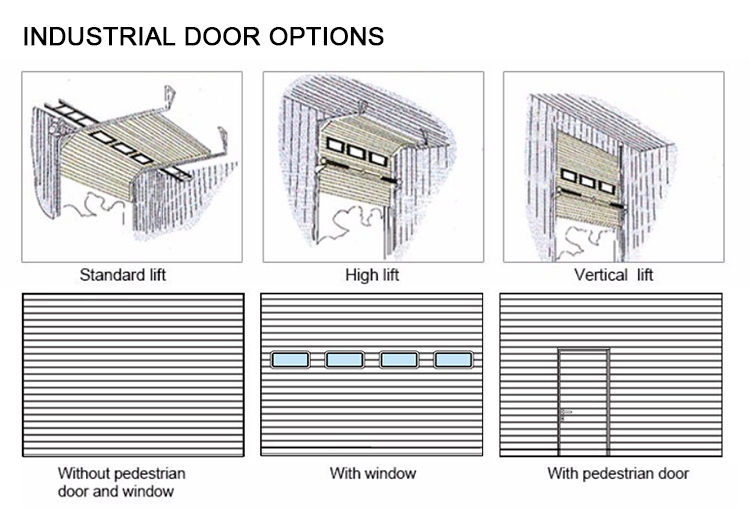 INDUSTRIAL DOOR OPTIONS

Standard lift

High lift

Vertical lift

Without pedestrian door and window

With window

With pedestrian door