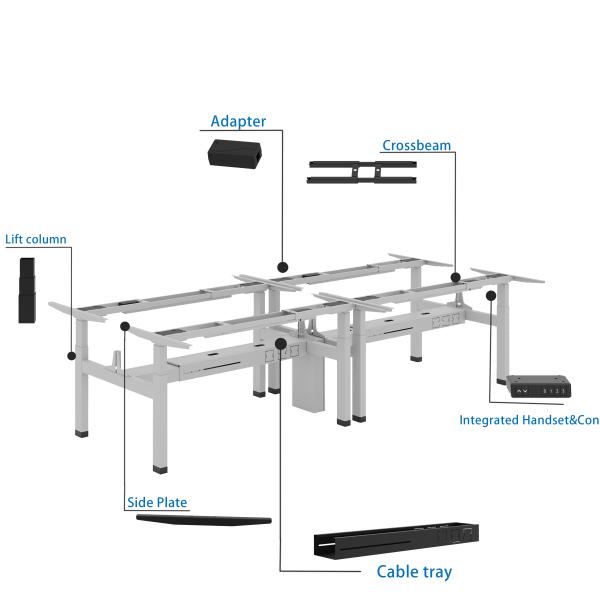 Adapter

Crossbeam

Lift column

Integrated Handset&Con

Side Plate

Cable tray