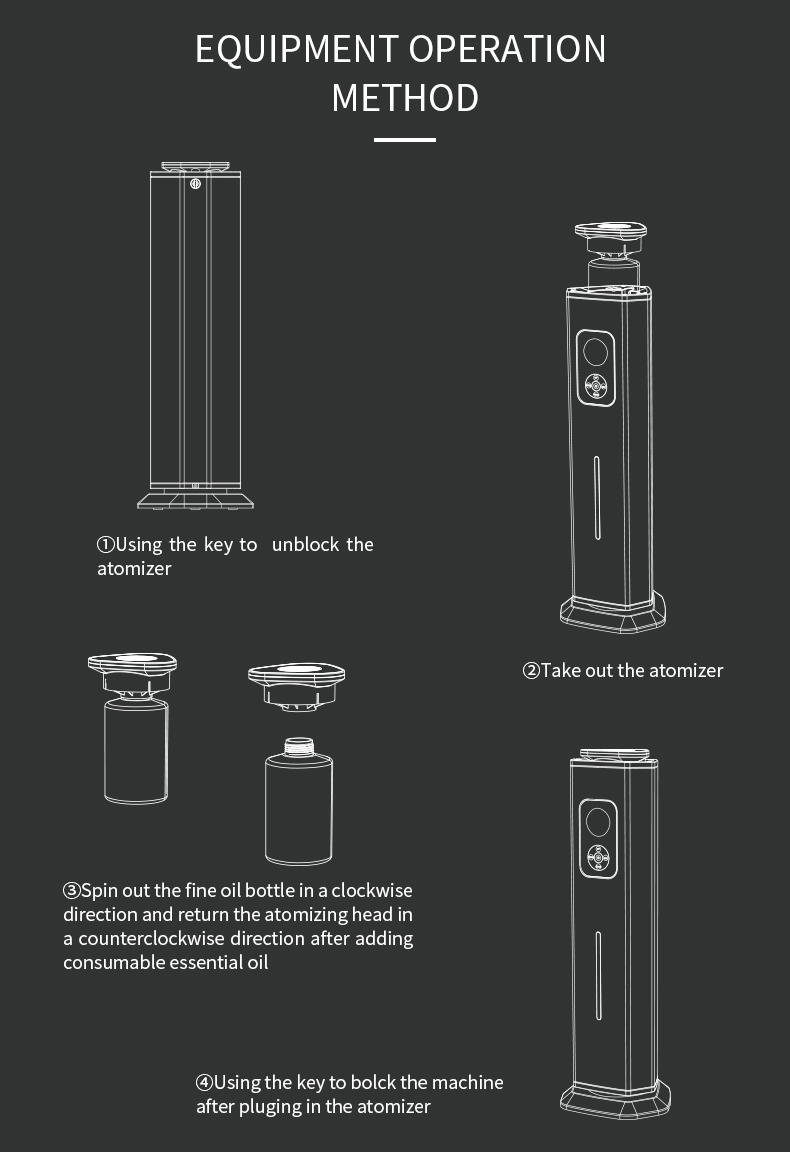 EQUIPMENT OPERATION METHOD

①Using the key to unblock the atomizer

②Take out the atomizer

③Spin out the fine oil bottle in a clockwise direction and return the atomizing head in a counterclockwise direction after adding consumable essential oil

④Using the key to bolck the machine after pluging in the atomizer