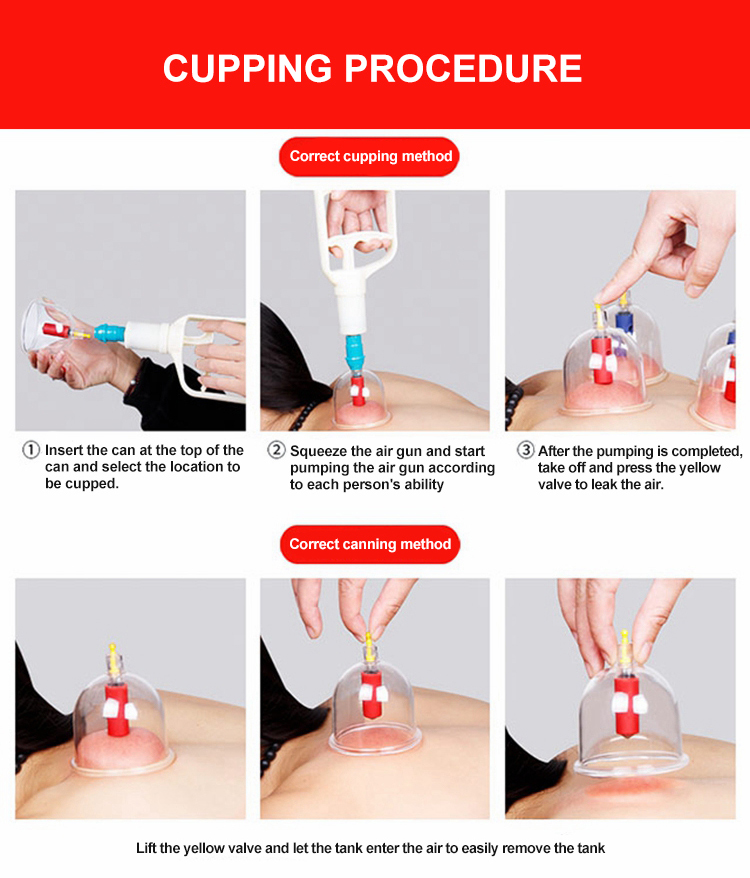 CUPPING PROCEDURE

Correct cupping method

① Insert the can at the top of the can and select the location to be cupped.

② Squeeze the air gun and start pumping the air gun according to each person's ability

③ After the pumping is completed, take off and press the yellow valve to leak the air.

Correct canning method

Lift the yellow valve and let the tank enter the air to easily remove the tank