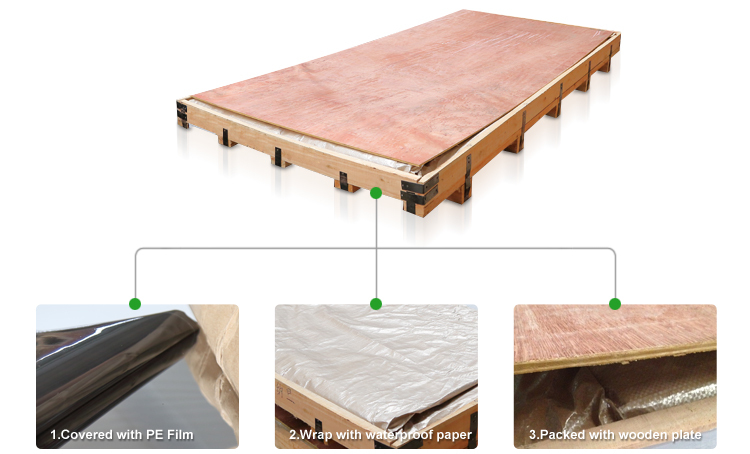 1.Covered with PE Film

2.Wrap with waterproof paper

3.Packed with wooden plate