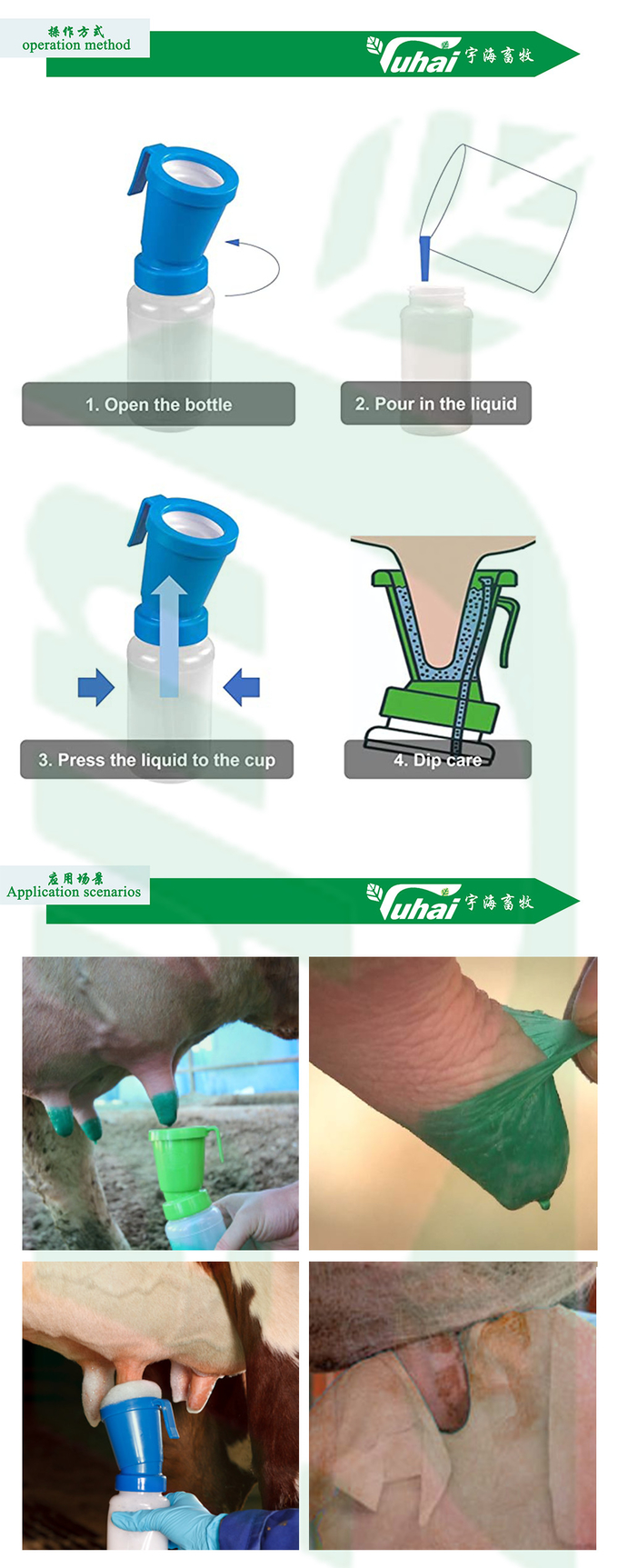 操作方式
operation method

Yuhai 宇海畜牧

1. Open the bottle

2. Pour in the liquid

3. Press the liquid to the cup

4. Dip care

应用场景
Application scenarios

Yuhai 宇海畜牧