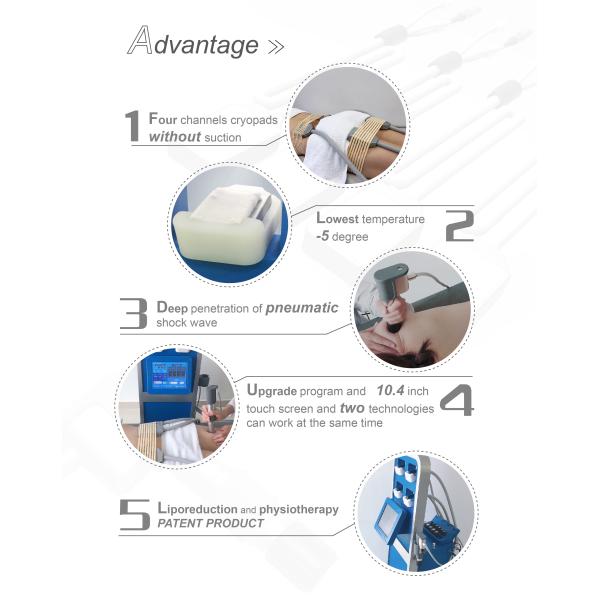 Advantage »

1 Four channels cryopads without suction

Lowest temperature -5 degree 2

3 Deep penetration of pneumatic shock wave

Upgrade program and 10.4 inch touch screen and two technologies can work at the same time 4

5 Liporeduction and physiotherapy PATENT PRODUCT