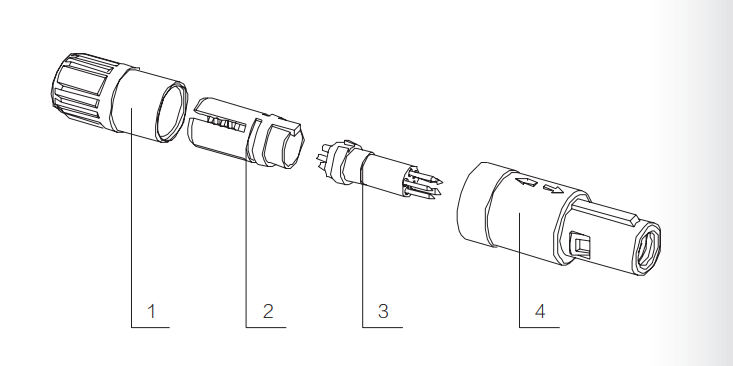 1
2
3
4