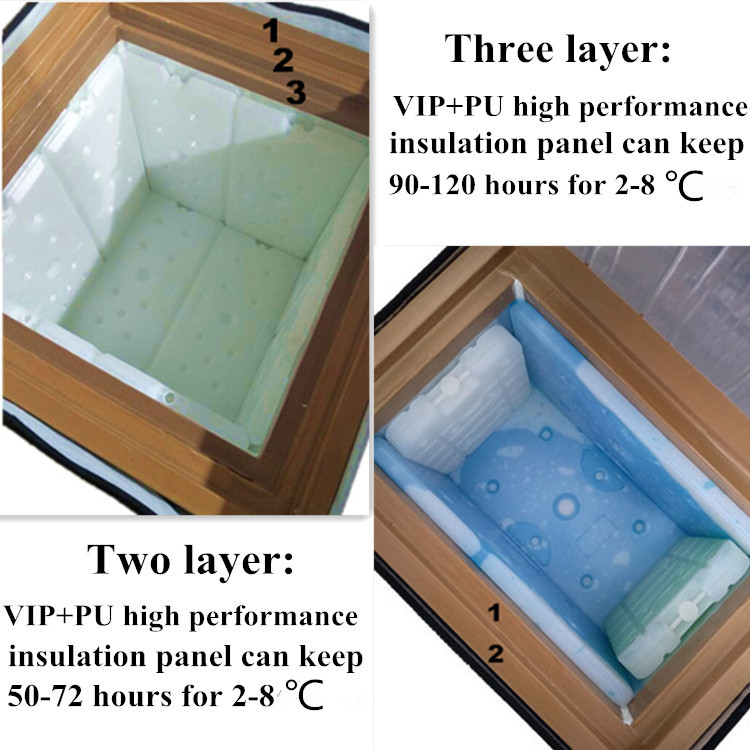 1
2
3

Three layer:

VIP+PU high performance insulation panel can keep 90-120 hours for 2-8 ℃

Two layer:

VIP+PU high performance insulation panel can keep 50-72 hours for 2-8 ℃

1
2