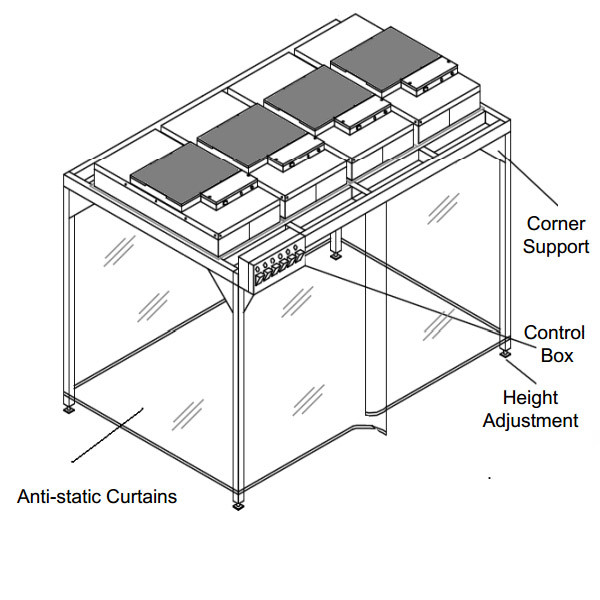 Corner Support

Control Box

Height Adjustment

Anti-static Curtains